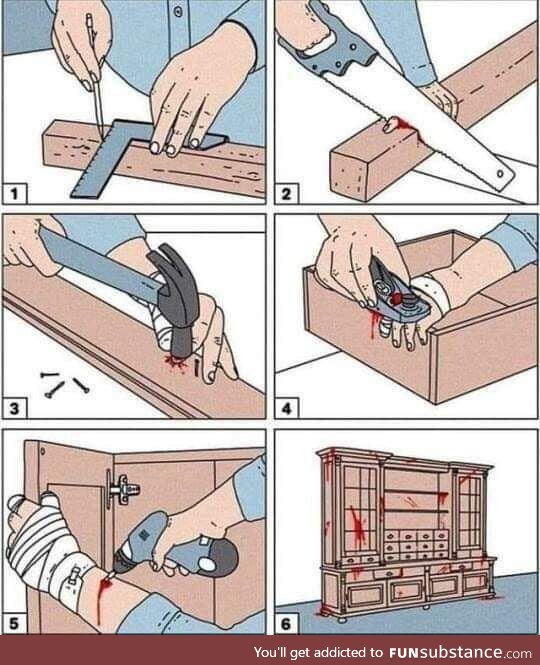 1
2
3
4
5
6
You'll get addicted to FUNsubstance.com